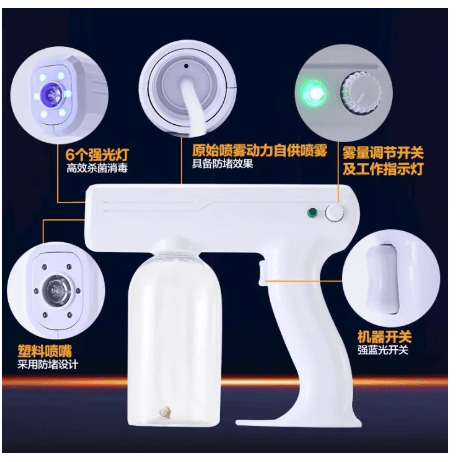 6个强光灯
高效杀菌消毒

原始喷雾动力自供喷雾
具备防堵效果

雾量调节开关
及工作指示灯

塑料喷嘴
采用防堵设计

机器开关
强蓝光开关